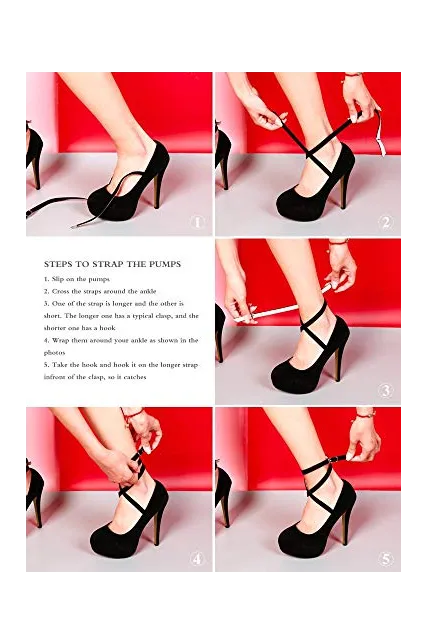 ①

②

STEPS TO STRAP THE PUMPS

1. Slip on the pumps
2. Cross the straps around the ankle
3. One of the strap is longer and the other is short. The longer one has a typical clasp, and the shorter one has a hook
4. Wrap them around your ankle as shown in the photos
5. Take the hook and hook it on the longer strap infront of the clasp, so it catches

③

④

⑤