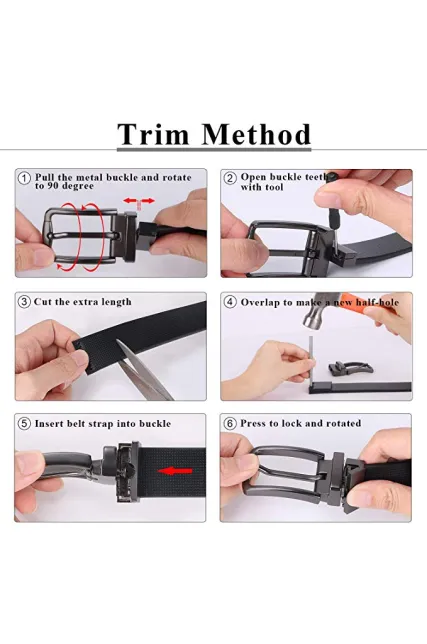 Trim Method

① Pull the metal buckle and rotate to 90 degree

② Open buckle teeth with tool

③ Cut the extra length

④ Overlap to make a new half-hole

⑤ Insert belt strap into buckle

⑥ Press to lock and rotated