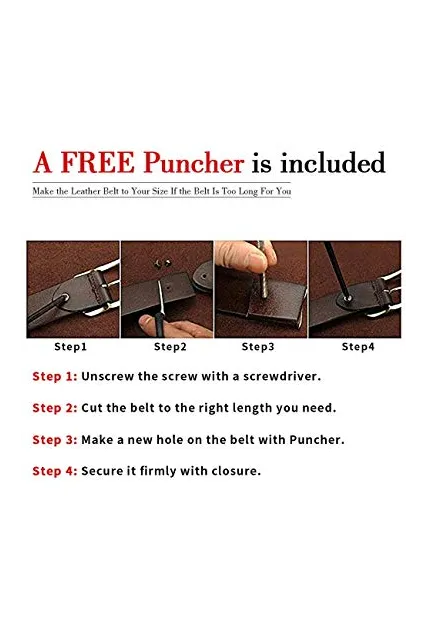 A FREE Puncher is included

Make the Leather Belt to Your Size If the Belt Is Too Long For You

Step1

Step2

Step3

Step4

Step 1: Unscrew the screw with a screwdriver.

Step 2: Cut the belt to the right length you need.

Step 3: Make a new hole on the belt with Puncher.

Step 4: Secure it firmly with closure.