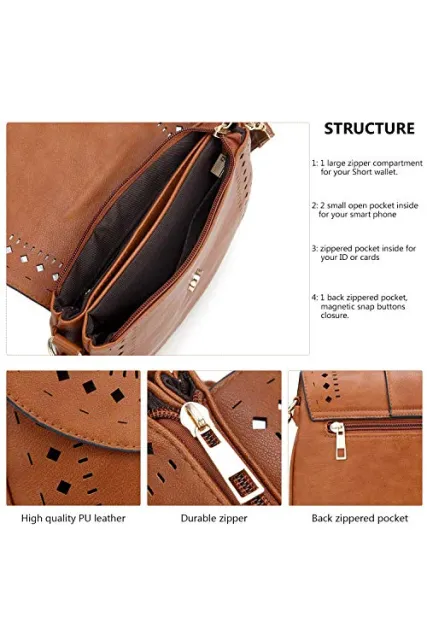 STRUCTURE

1: 1 large zipper compartment for your Short wallet.

2: 2 small open pocket inside for your smart phone

3: zippered pocket inside for your ID or cards

4: 1 back zippered pocket, magnetic snap buttons closure.

High quality PU leather

Durable zipper

Back zippered pocket