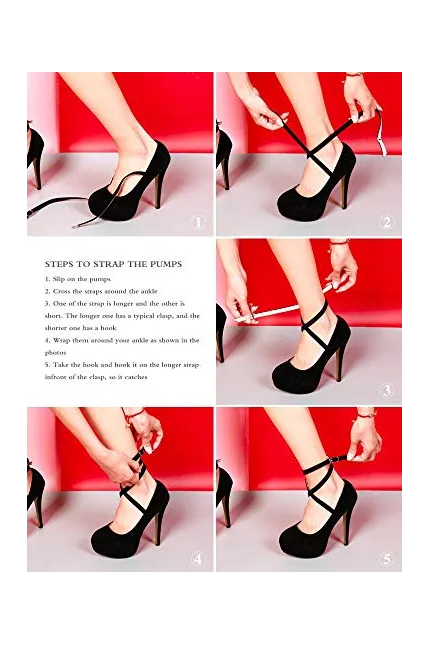 ①

②

STEPS TO STRAP THE PUMPS

1. Slip on the pumps
2. Cross the straps around the ankle
3. One of the strap is longer and the other is short. The longer one has a typical clasp, and the shorter one has a hook
4. Wrap them around your ankle as shown in the photos
5. Take the hook and hook it on the longer strap infront of the clasp, so it catches

③

④

⑤