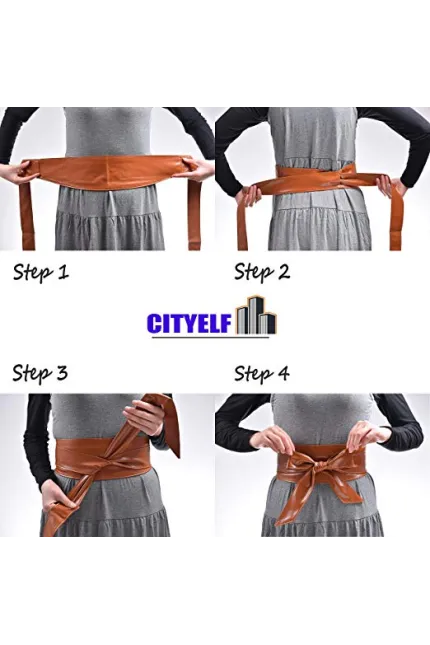 Step 1

Step 2

CITYELF

Step 3

Step 4