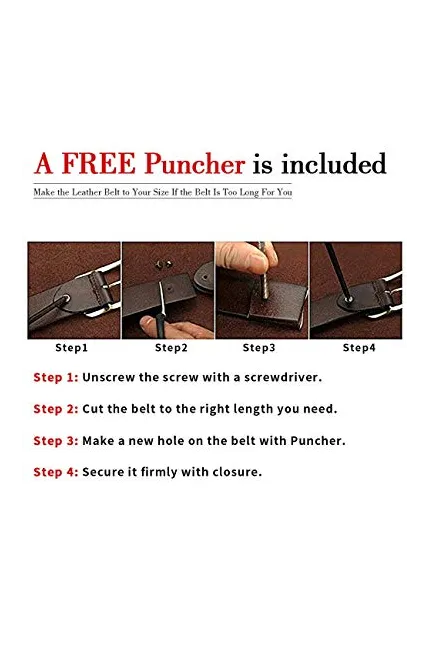 A FREE Puncher is included

Make the Leather Belt to Your Size If the Belt Is Too Long For You

Step1 Step2 Step3 Step4

Step 1: Unscrew the screw with a screwdriver.

Step 2: Cut the belt to the right length you need.

Step 3: Make a new hole on the belt with Puncher.

Step 4: Secure it firmly with closure.