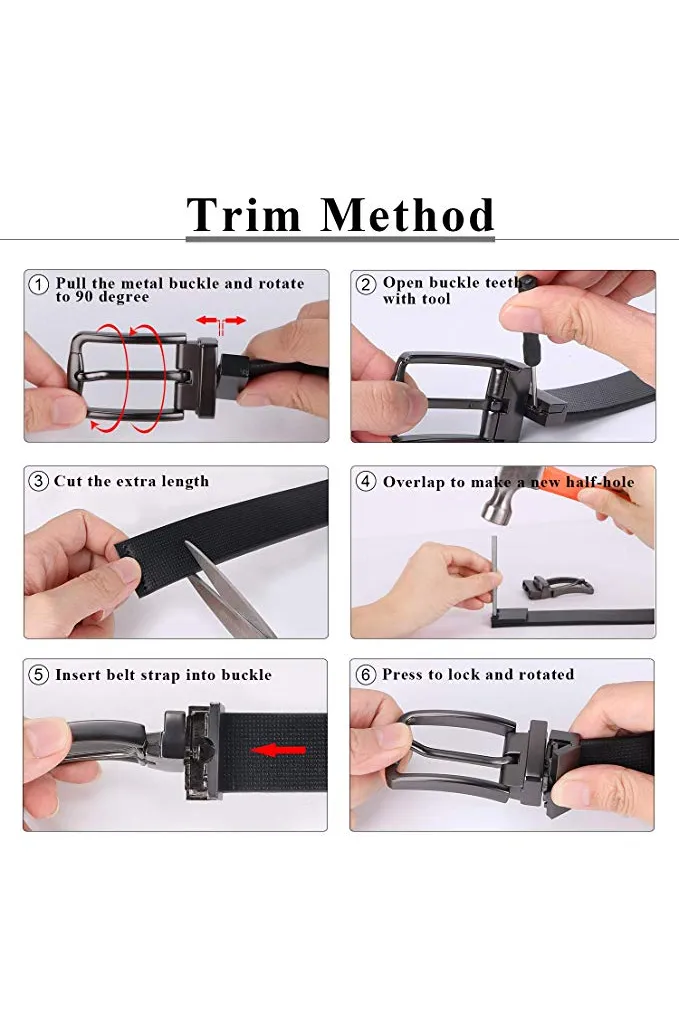 Trim Method

1 Pull the metal buckle and rotate to 90 degree

2 Open buckle teeth with tool

3 Cut the extra length

4 Overlap to make a new half-hole

5 Insert belt strap into buckle

6 Press to lock and rotated